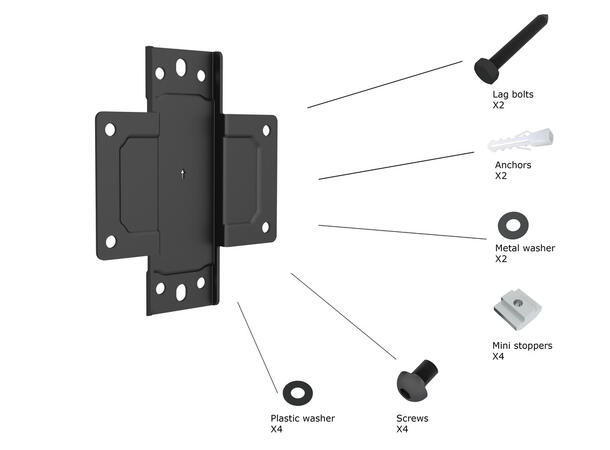 Lag bolts
X2

Anchors
X2

Metal washer
X2

Mini stoppers
X4

Plastic washer
X4

Screws
X4