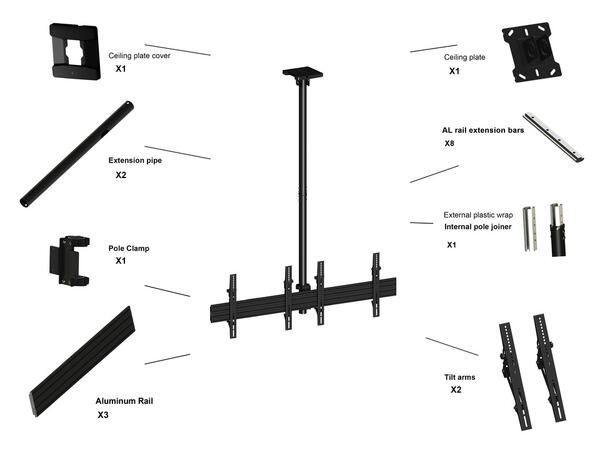 Ceiling plate cover
X1

Extension pipe
X2

Pole Clamp
X1

Aluminum Rail
X3

Ceiling plate
X1

AL rail extension bars
X8

External plastic wrap
Internal pole joiner
X1

Tilt arms
X2