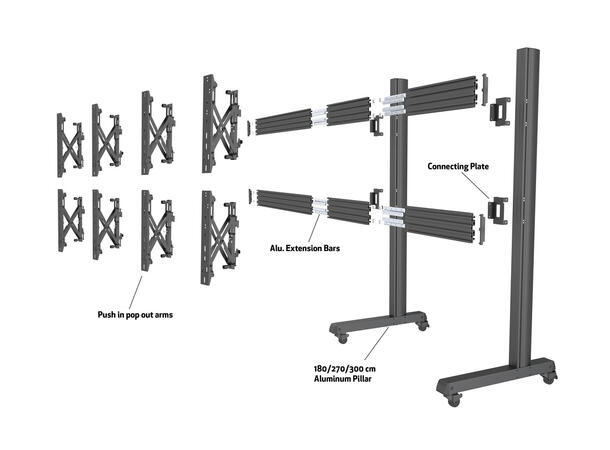 Connecting Plate

Alu. Extension Bars

Push in pop out arms

180/270/300 cm
Aluminum Pillar