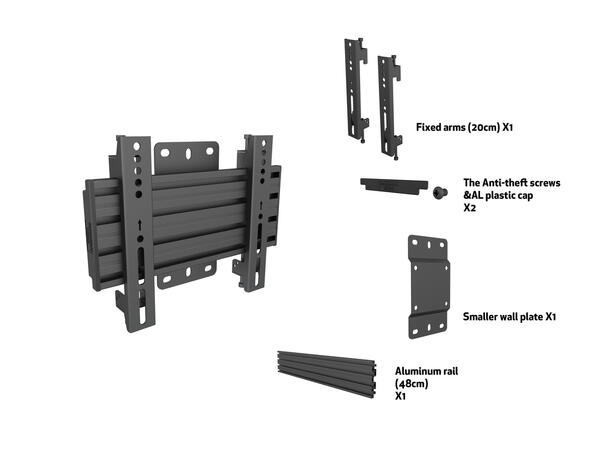 Fixed arms (20cm) X1

The Anti-theft screws &AL plastic cap X2

Smaller wall plate X1

Aluminum rail (48cm) X1