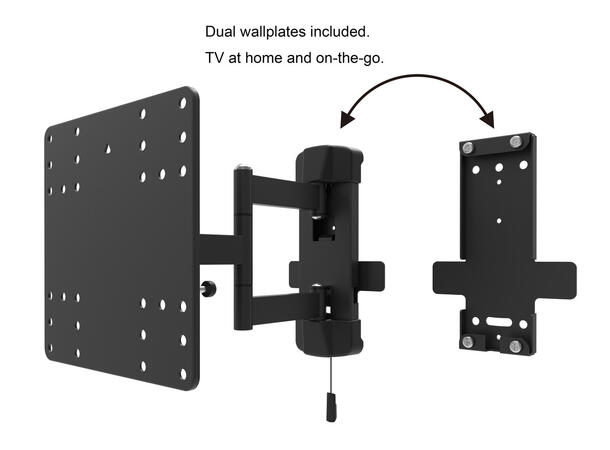 Dual wallplates included.
TV at home and on-the-go.