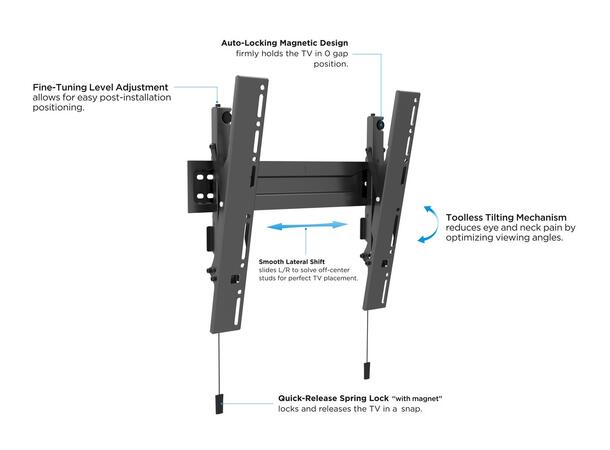 Auto-Locking Magnetic Design
firmly holds the TV in 0 gap position.

Fine-Tuning Level Adjustment
allows for easy post-installation positioning.

Toolless Tilting Mechanism
reduces eye and neck pain by optimizing viewing angles.

Smooth Lateral Shift
slides L/R to solve off-center studs for perfect TV placement.

Quick-Release Spring Lock "with magnet"
locks and releases the TV in a snap.