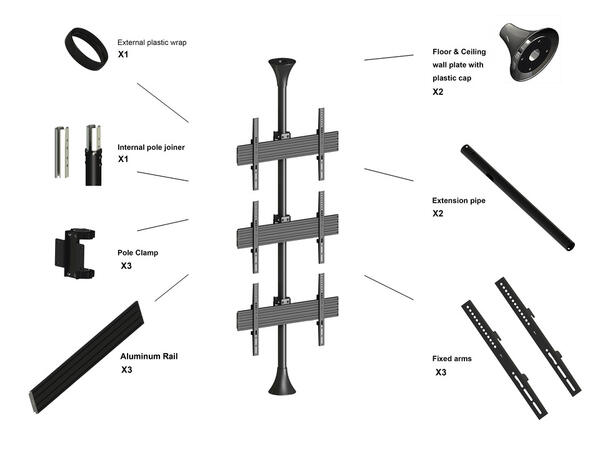 External plastic wrap
X1

Internal pole joiner
X1

Pole Clamp
X3

Aluminum Rail
X3

Floor & Ceiling wall plate with plastic cap
X2

Extension pipe
X2

Fixed arms
X3