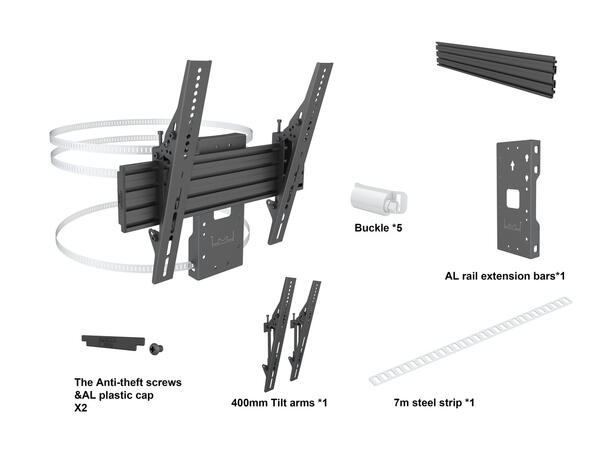 Buckle *5

AL rail extension bars*1

The Anti-theft screws
&AL plastic cap
X2

400mm Tilt arms *1

7m steel strip *1