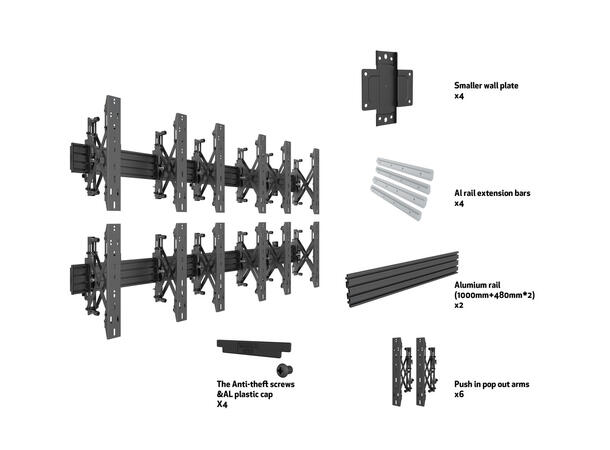 Smaller wall plate
x4

Al rail extension bars
x4

Alumium rail
(1000mm+480mm*2)
x2

The Anti-theft screws
&AL plastic cap
X4

Push in pop out arms
x6