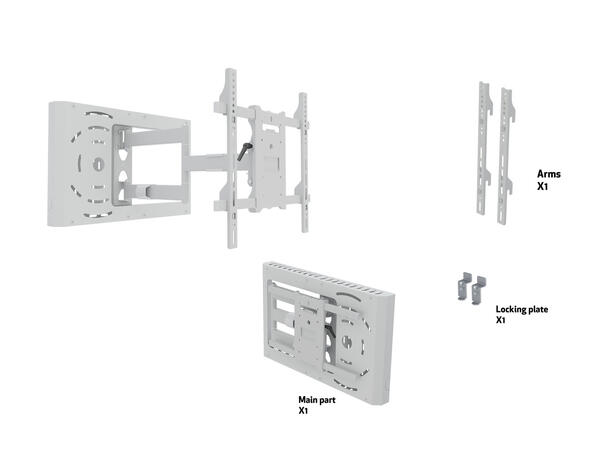 Arms
X1

Locking plate
X1

Main part
X1