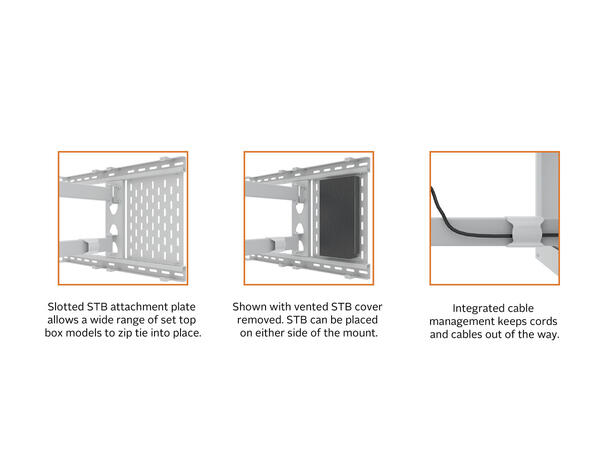 Slotted STB attachment plate allows a wide range of set top box models to zip tie into place.

Shown with vented STB cover removed. STB can be placed on either side of the mount.

Integrated cable management keeps cords and cables out of the way.