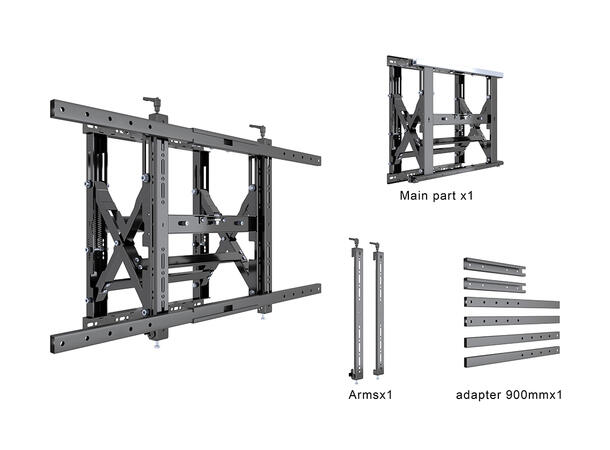 Main part x1

Armsx1

adapter 900mmx1