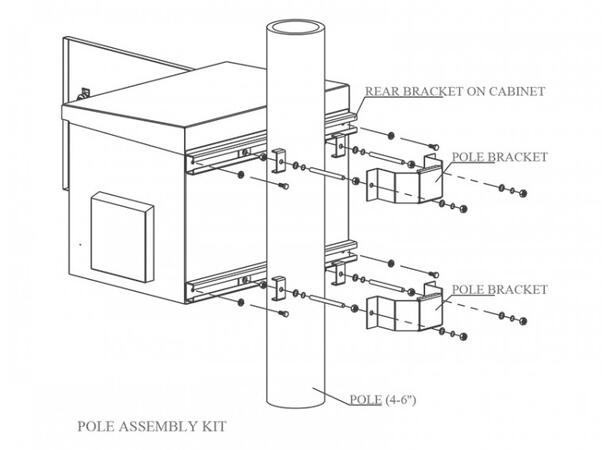 REAR BRACKET ON CABINET

POLE BRACKET

POLE BRACKET

POLE (4-6")

POLE ASSEMBLY KIT