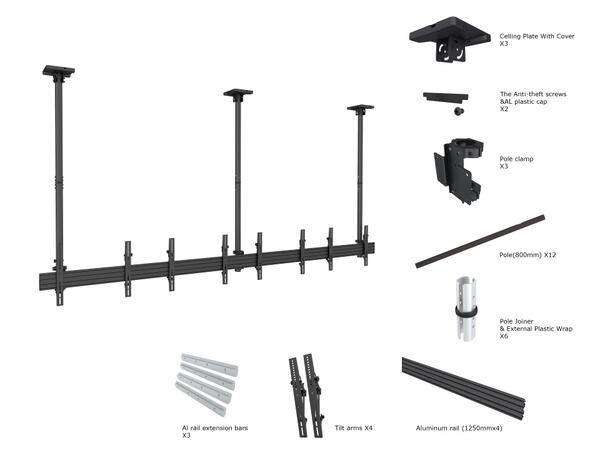 Ceiling Plate With Cover
X3

The Anti-theft screws
&AL plastic cap
X2

Pole clamp
X3

Pole(800mm) X12

Pole Joiner
& External Plastic Wrap
X6

Al rail extension bars
X3

Tilt arms X4

Aluminum rail (1250mmx4)