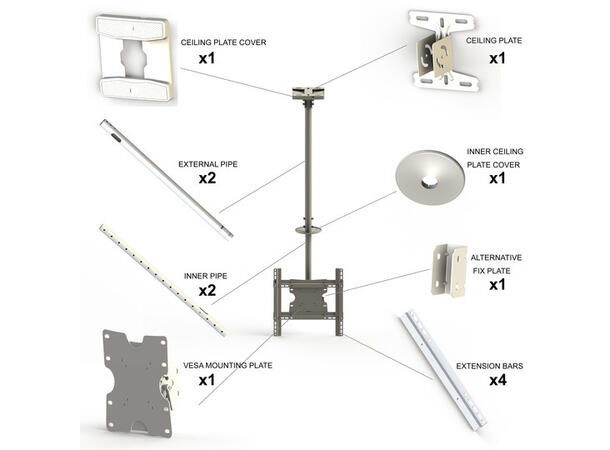 CEILING PLATE COVER
x1

CEILING PLATE
x1

EXTERNAL PIPE
x2

INNER CEILING PLATE COVER
x1

INNER PIPE
x2

ALTERNATIVE FIX PLATE
x1

VESA MOUNTING PLATE
x1

EXTENSION BARS
x4