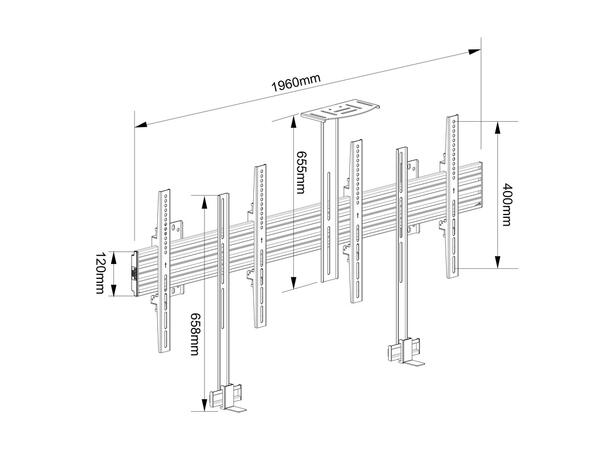 1960mm

655mm

400mm

120mm

658mm