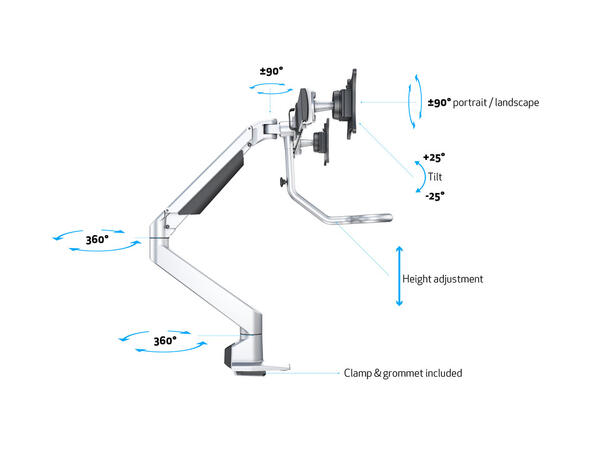 ±90°

±90° portrait / landscape

+25°
Tilt
-25°

360°

Height adjustment

360°

Clamp & grommet included