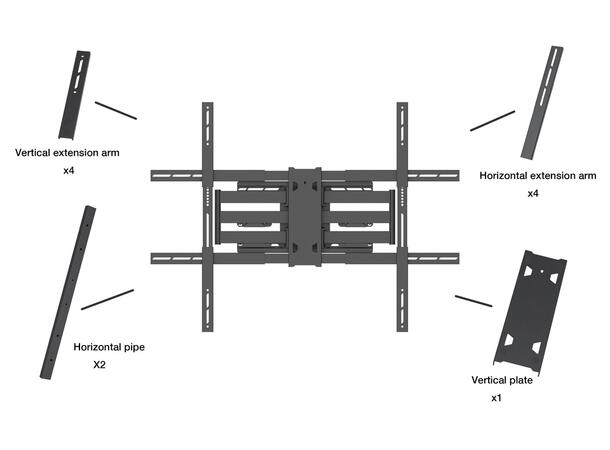 Vertical extension arm
x4

Horizontal extension arm
x4

Horizontal pipe
X2

Vertical plate
x1