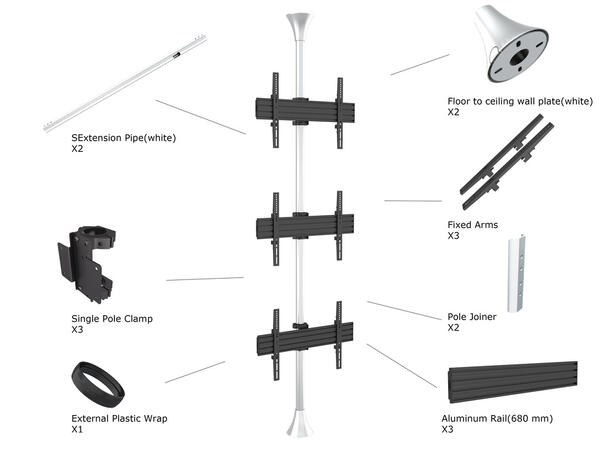 SExtension Pipe(white)
X2

Single Pole Clamp
X3

External Plastic Wrap
X1

Floor to ceiling wall plate(white)
X2

Fixed Arms
X3

Pole Joiner
X2

Aluminum Rail(680 mm)
X3