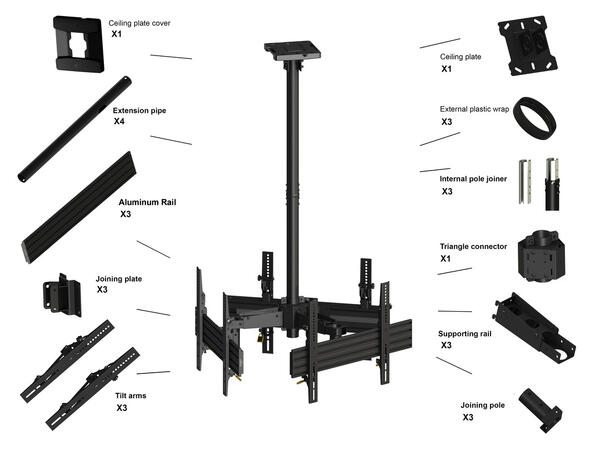 Ceiling plate cover
X1

Extension pipe
X4

Aluminum Rail
X3

Joining plate
X3

Tilt arms
X3

Ceiling plate
X1

External plastic wrap
X3

Internal pole joiner
X3

Triangle connector
X1

Supporting rail
X3

Joining pole
X3