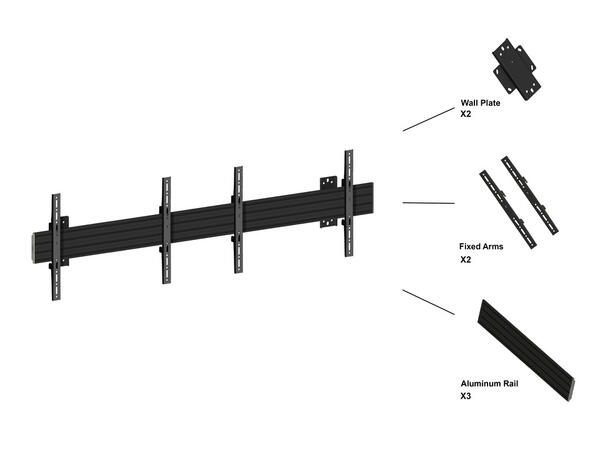 Wall Plate
X2

Fixed Arms
X2

Aluminum Rail
X3