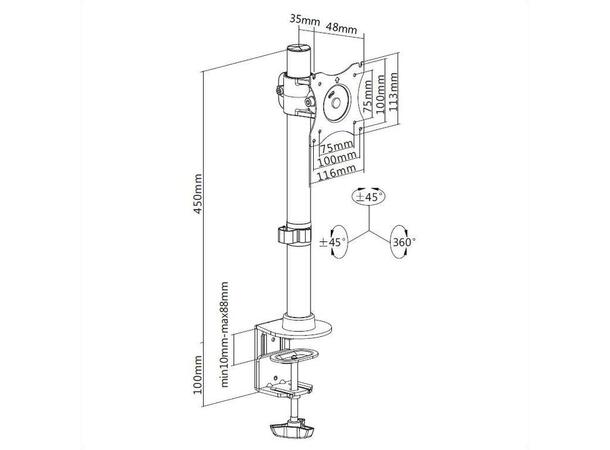 35mm 48mm

75mm
100mm
113mm

75mm
100mm
116mm

450mm

±45°
±45°
360°

min10mm-max88mm

100mm