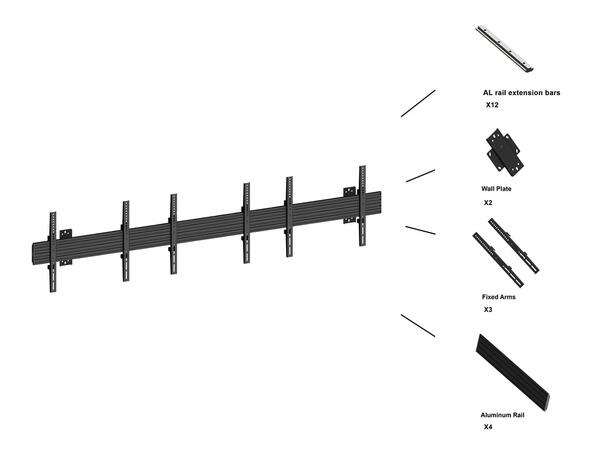 AL rail extension bars
X12

Wall Plate
X2

Fixed Arms
X3

Aluminum Rail
X4