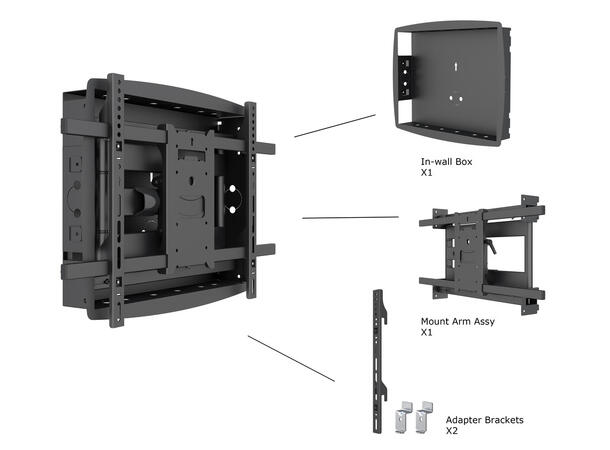 In-wall Box
X1

Mount Arm Assy
X1

Adapter Brackets
X2