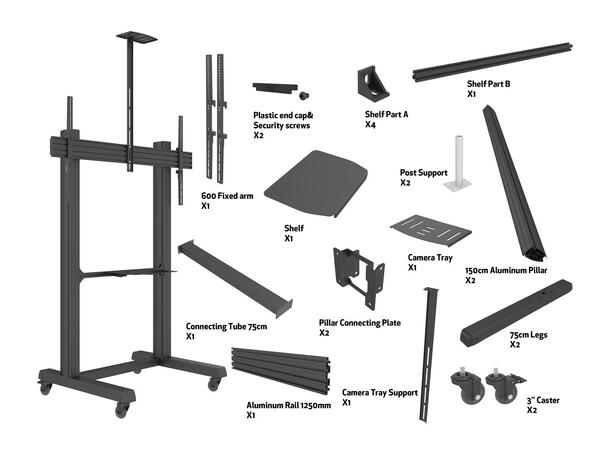 Plastic end cap&
Security screws
X2

Shelf Part A
X4

Shelf Part B
X1

600 Fixed arm
X1

Post Support
X2

Shelf
X1

Camera Tray
X1

150cm Aluminum Pillar
X2

Connecting Tube 75cm
X1

Pillar Connecting Plate
X2

75cm Legs
X2

Aluminum Rail 1250mm
X1

Camera Tray Support
X1

3" Caster
X2