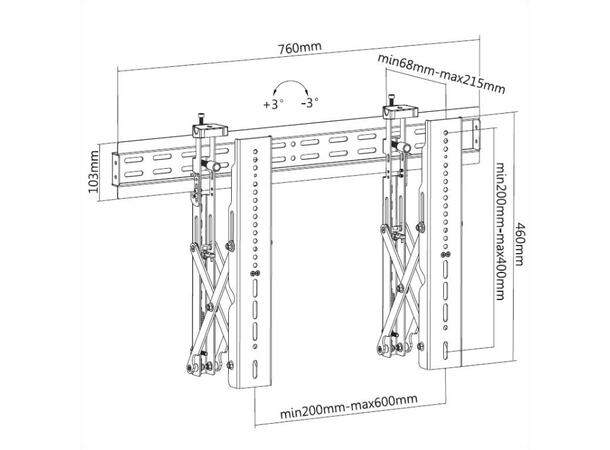 760mm

min68mm-max215mm

+3° -3°

103mm

min200mm-max400mm

460mm

min200mm-max600mm