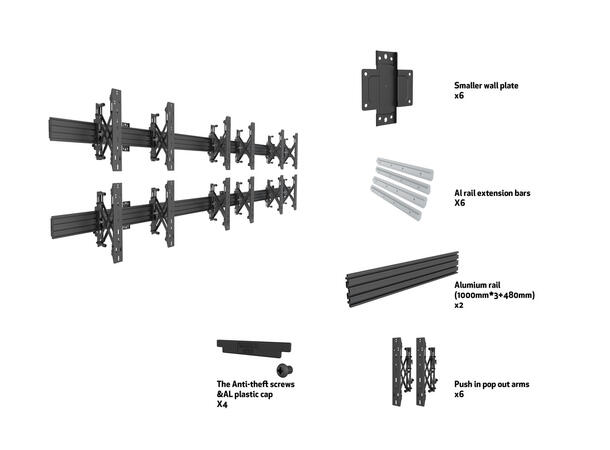 Smaller wall plate
x6

Al rail extension bars
X6

Alumium rail
(1000mm*3+480mm)
x2

The Anti-theft screws
&AL plastic cap
X4

Push in pop out arms
x6