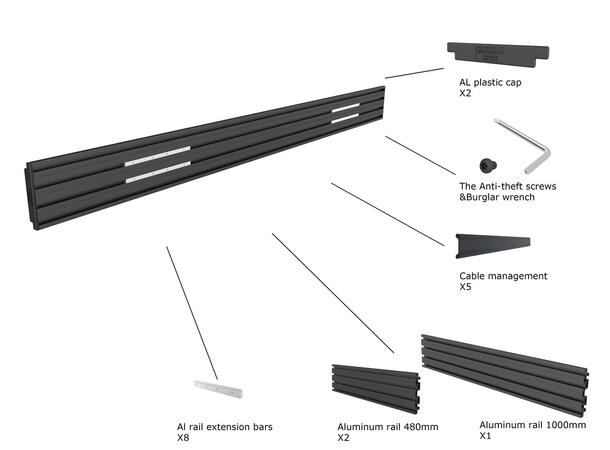 AL plastic cap
X2

The Anti-theft screws
&Burglar wrench

Cable management
X5

Al rail extension bars
X8

Aluminum rail 480mm
X2

Aluminum rail 1000mm
X1