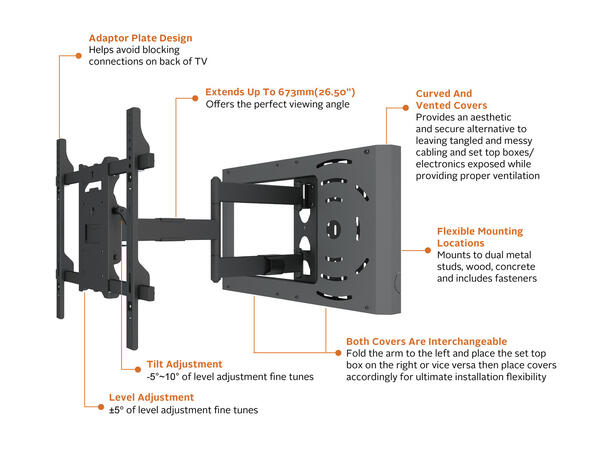 Adaptor Plate Design
Helps avoid blocking connections on back of TV

Extends Up To 673mm(26.50")
Offers the perfect viewing angle

Curved And Vented Covers
Provides an aesthetic and secure alternative to leaving tangled and messy cabling and set top boxes/ electronics exposed while providing proper ventilation

Flexible Mounting Locations
Mounts to dual metal studs, wood, concrete and includes fasteners

Both Covers Are Interchangeable
Fold the arm to the left and place the set top box on the right or vice versa then place covers accordingly for ultimate installation flexibility

Tilt Adjustment
-5°~10° of level adjustment fine tunes

Level Adjustment
±5° of level adjustment fine tunes