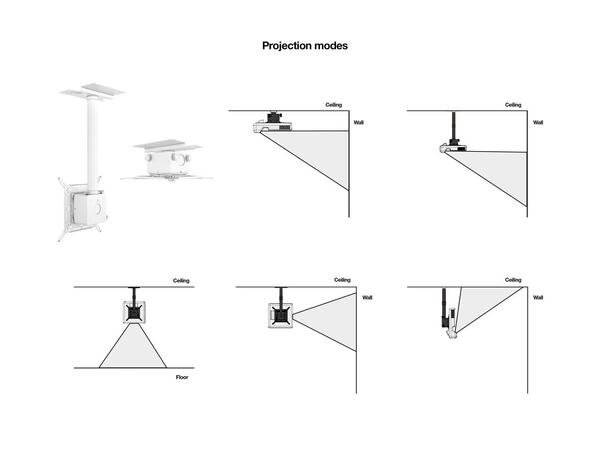 Projection modes

Ceiling
Wall

Ceiling
Wall

Ceiling
Floor

Ceiling
Wall

Ceiling
Wall