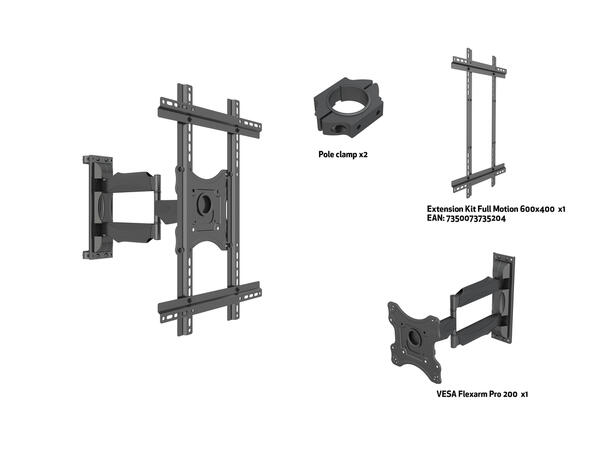 Pole clamp x2

Extension Kit Full Motion 600x400 x1
EAN: 7350073735204

VESA Flexarm Pro 200 x1