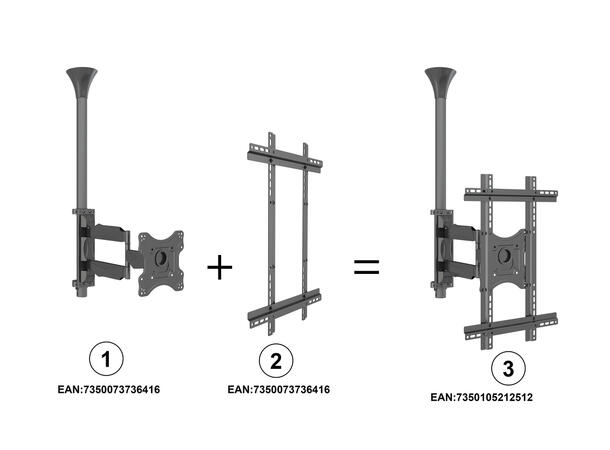 + =

1
EAN:7350073736416

2
EAN:7350073736416

3
EAN:7350105212512