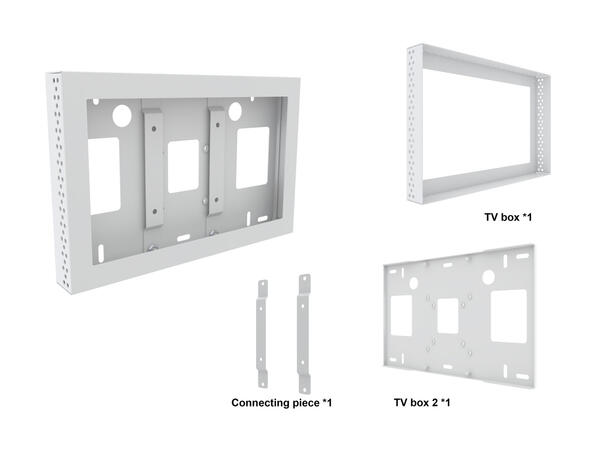 TV box *1

Connecting piece *1

TV box 2 *1