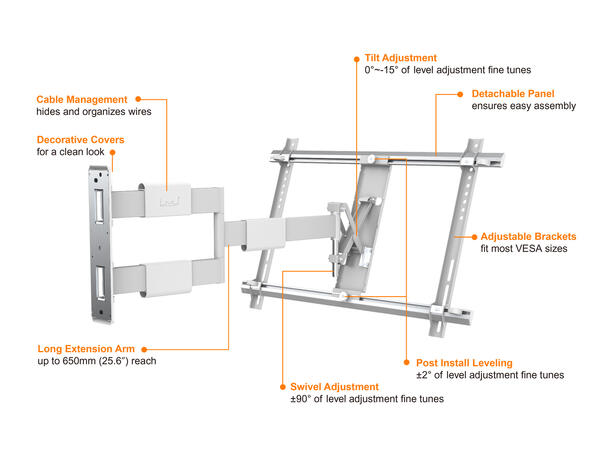 Tilt Adjustment
0°~-15° of level adjustment fine tunes

Cable Management
hides and organizes wires

Detachable Panel
ensures easy assembly

Decorative Covers
for a clean look

Adjustable Brackets
fit most VESA sizes

Long Extension Arm
up to 650mm (25.6") reach

Post Install Leveling
±2° of level adjustment fine tunes

Swivel Adjustment
±90° of level adjustment fine tunes