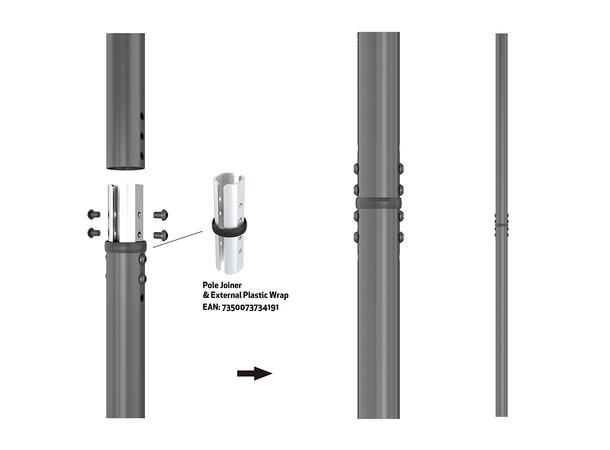 Pole Joiner
& External Plastic Wrap
EAN: 7350073734191