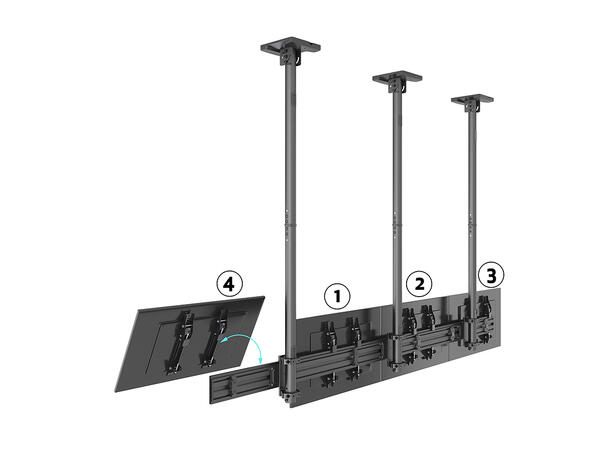 4
1
2
3