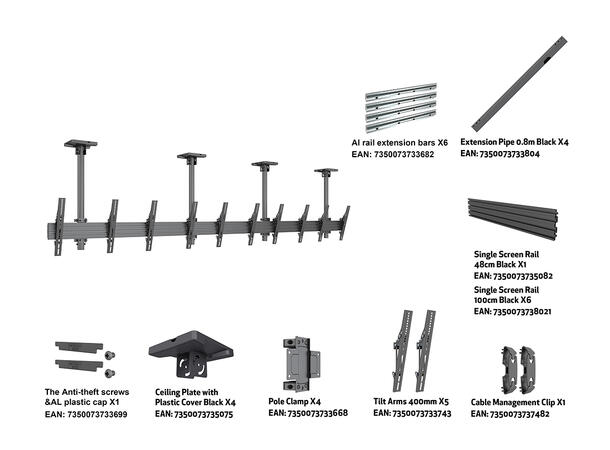 Al rail extension bars X6
EAN: 7350073733682

Extension Pipe 0.8m Black X4
EAN: 7350073733804

Single Screen Rail 48cm Black X1
EAN: 7350073735082
Single Screen Rail 100cm Black X6
EAN: 7350073738021

The Anti-theft screws &AL plastic cap X1
EAN: 7350073733699

Ceiling Plate with Plastic Cover Black X4
EAN: 7350073735075

Pole Clamp X4
EAN: 7350073733668

Tilt Arms 400mm X5
EAN: 7350073733743

Cable Management Clip X1
EAN: 7350073737482