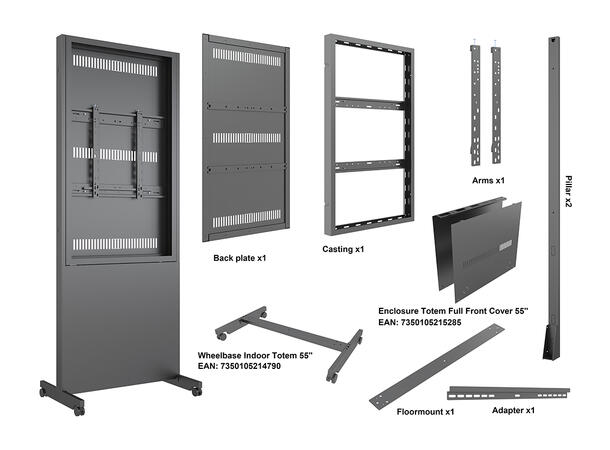 Back plate x1

Casting x1

Arms x1

Pillar x2

Enclosure Totem Full Front Cover 55"
EAN: 7350105215285

Wheelbase Indoor Totem 55"
EAN: 7350105214790

Floormount x1

Adapter x1