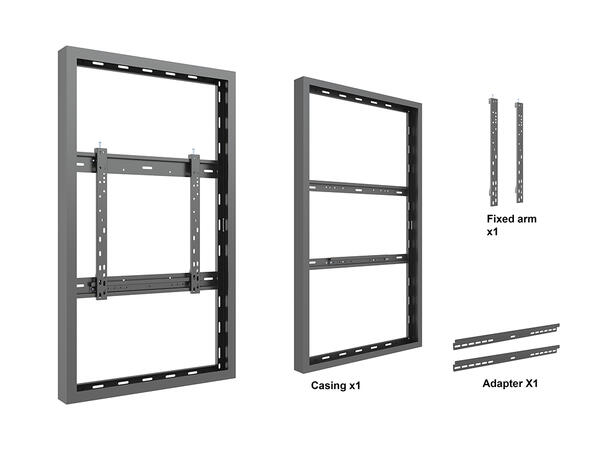 Fixed arm
x1

Casing x1

Adapter X1