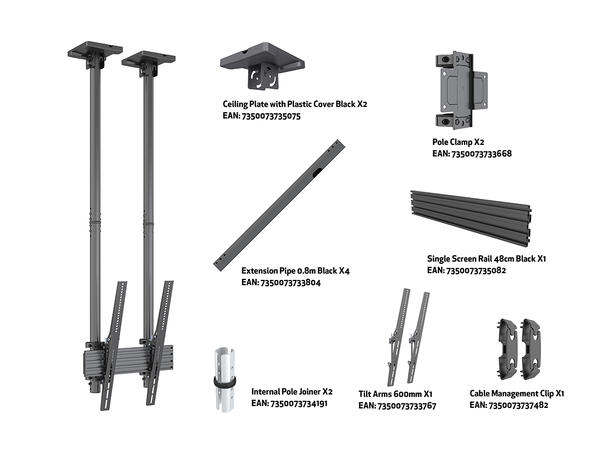 Ceiling Plate with Plastic Cover Black X2
EAN: 7350073735075

Pole Clamp X2
EAN: 7350073733668

Extension Pipe 0.8m Black X4
EAN: 7350073733804

Single Screen Rail 48cm Black X1
EAN: 7350073735082

Internal Pole Joiner X2
EAN: 7350073734191

Tilt Arms 600mm X1
EAN: 7350073733767

Cable Management Clip X1
EAN: 7350073737482