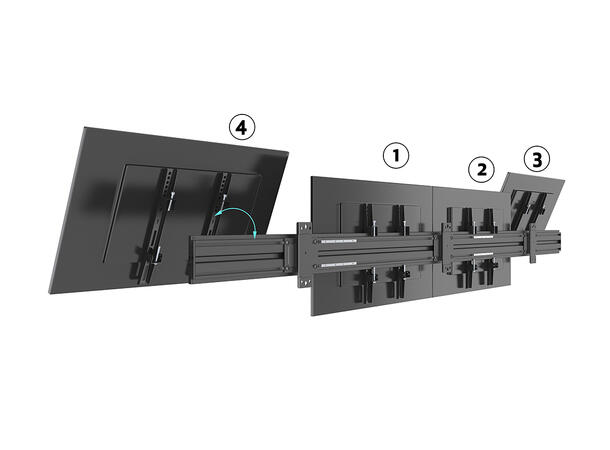 4

1

2

3