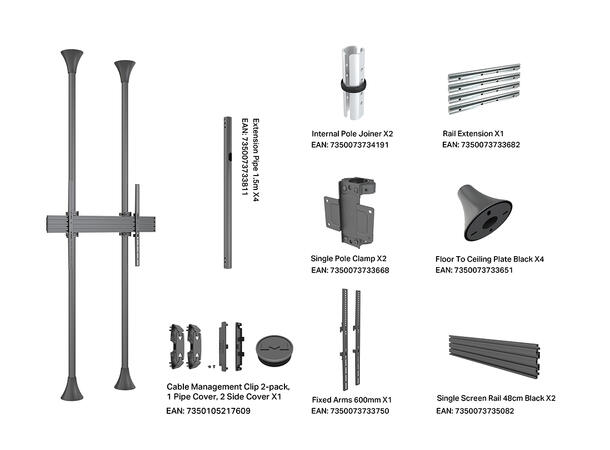 Extension Pipe 1.5m X4
EAN: 7350073733811

Internal Pole Joiner X2
EAN: 7350073734191

Rail Extension X1
EAN: 7350073733682

Single Pole Clamp X2
EAN: 7350073733668

Floor To Ceiling Plate Black X4
EAN: 7350073733651

Cable Management Clip 2-pack, 1 Pipe Cover, 2 Side Cover X1
EAN: 7350105217609

Fixed Arms 600mm X1
EAN: 7350073733750

Single Screen Rail 48cm Black X2
EAN: 7350073735082