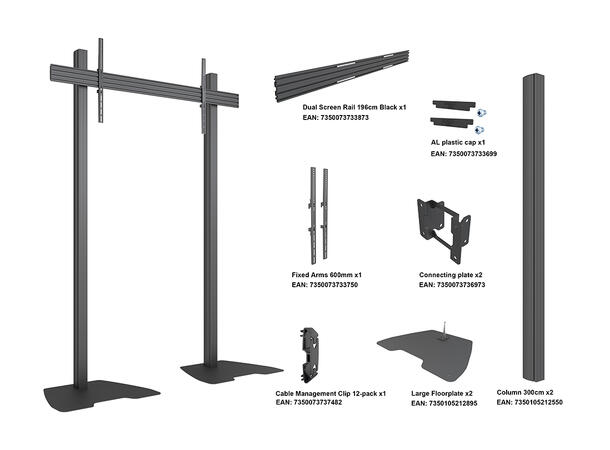 Dual Screen Rail 196cm Black x1
EAN: 7350073733873

AL plastic cap x1
EAN: 7350073733699

Fixed Arms 600mm x1
EAN: 7350073733750

Connecting plate x2
EAN: 7350073736973

Cable Management Clip 12-pack x1
EAN: 7350073737482

Large Floorplate x2
EAN: 7350105212895

Column 300cm x2
EAN: 7350105212550