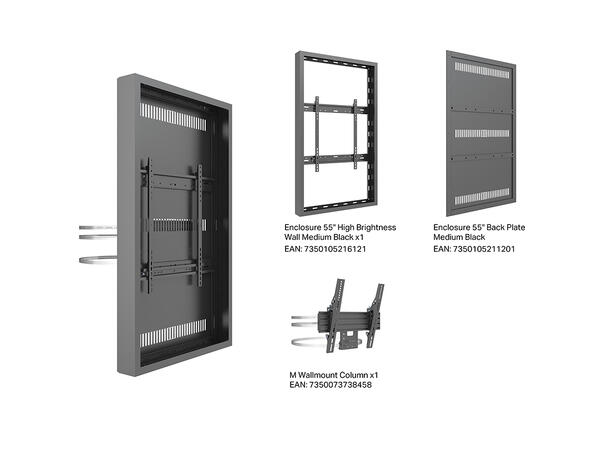 Enclosure 55" High Brightness Wall Medium Black x1
EAN: 7350105216121

Enclosure 55" Back Plate Medium Black
EAN: 7350105211201

M Wallmount Column x1
EAN: 7350073738458