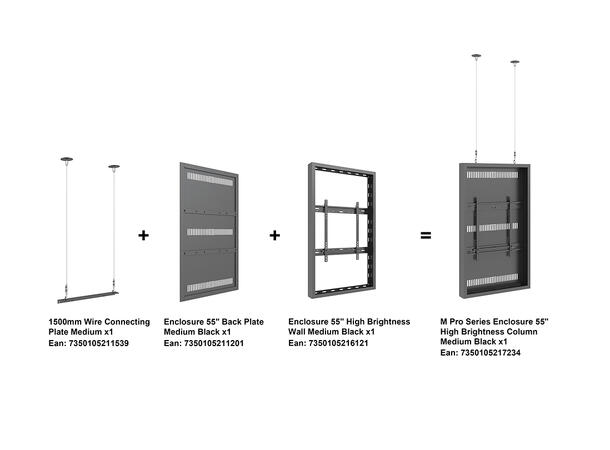 +

+

=

1500mm Wire Connecting Plate Medium x1
Ean: 7350105211539

Enclosure 55" Back Plate Medium Black x1
Ean: 7350105211201

Enclosure 55" High Brightness Wall Medium Black x1
Ean: 7350105216121

M Pro Series Enclosure 55" High Brightness Column Medium Black x1
Ean: 7350105217234