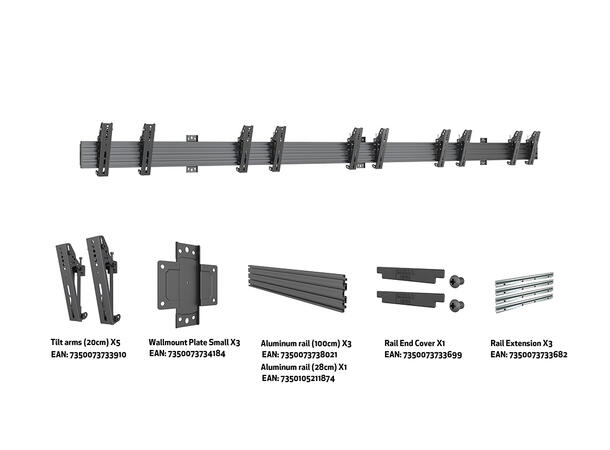 Tilt arms (20cm) X5
EAN: 7350073733910

Wallmount Plate Small X3
EAN: 7350073734184

Aluminum rail (100cm) X3
EAN: 7350073738021
Aluminum rail (28cm) X1
EAN: 7350105211874

Rail End Cover X1
EAN: 7350073733699

Rail Extension X3
EAN: 7350073733682