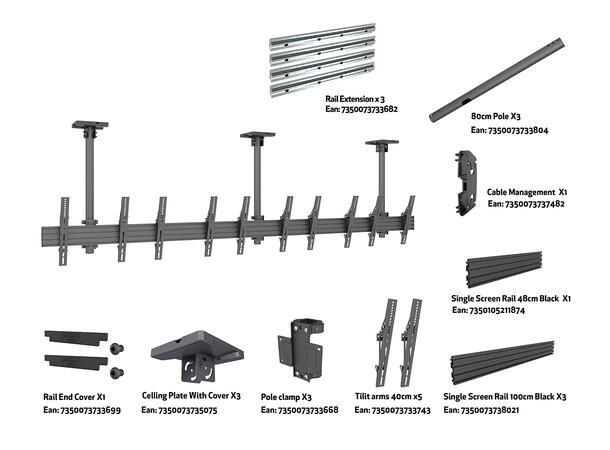 Rail Extension x 3
Ean: 7350073733682

80cm Pole X3
Ean: 7350073733804

Cable Management X1
Ean: 7350073737482

Single Screen Rail 48cm Black X1
Ean: 7350105211874

Rail End Cover X1
Ean: 7350073733699

Celling Plate With Cover X3
Ean: 7350073735075

Pole clamp X3
Ean: 7350073733668

Tilit arms 40cm x5
Ean: 7350073733743

Single Screen Rail 100cm Black X3
Ean: 7350073738021