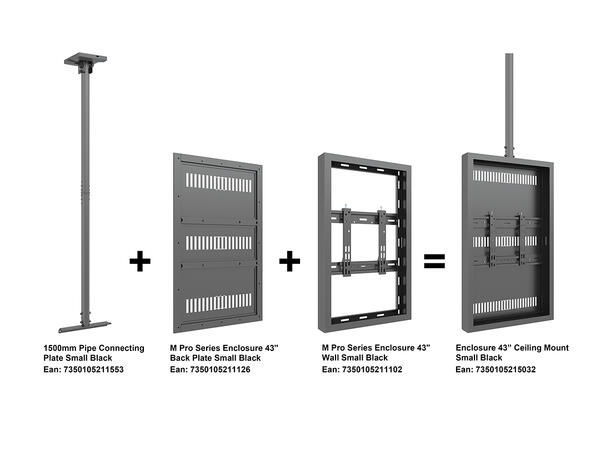 +

+

=

1500mm Pipe Connecting Plate Small Black
Ean: 7350105211553

M Pro Series Enclosure 43" Back Plate Small Black
Ean: 7350105211126

M Pro Series Enclosure 43" Wall Small Black
Ean: 7350105211102

Enclosure 43" Ceiling Mount Small Black
Ean: 7350105215032