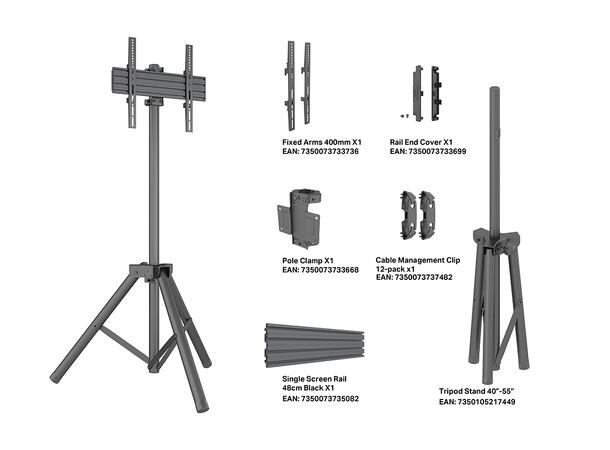 Fixed Arms 400mm X1
EAN: 7350073733736

Rail End Cover X1
EAN: 7350073733699

Pole Clamp X1
EAN: 7350073733668

Cable Management Clip
12-pack x1
EAN: 7350073737482

Single Screen Rail
48cm Black X1
EAN: 7350073735082

Tripod Stand 40"-55"
EAN: 7350105217449