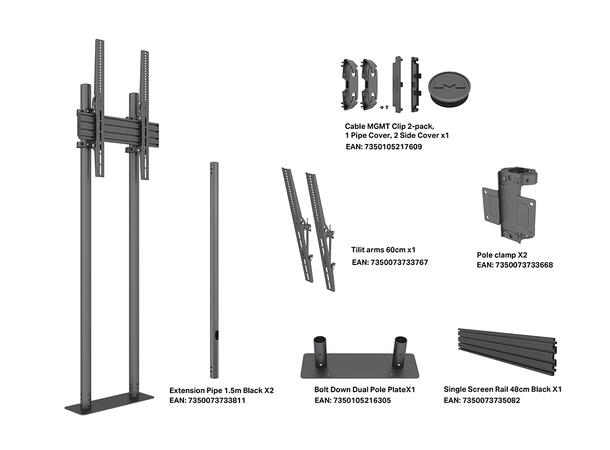 Cable MGMT Clip 2-pack, 1 Pipe Cover, 2 Side Cover x1
EAN: 7350105217609

Tilit arms 60cm x1
EAN: 7350073733767

Pole clamp X2
EAN: 7350073733668

Extension Pipe 1.5m Black X2
EAN: 7350073733811

Bolt Down Dual Pole PlateX1
EAN: 7350105216305

Single Screen Rail 48cm Black X1
EAN: 7350073735082